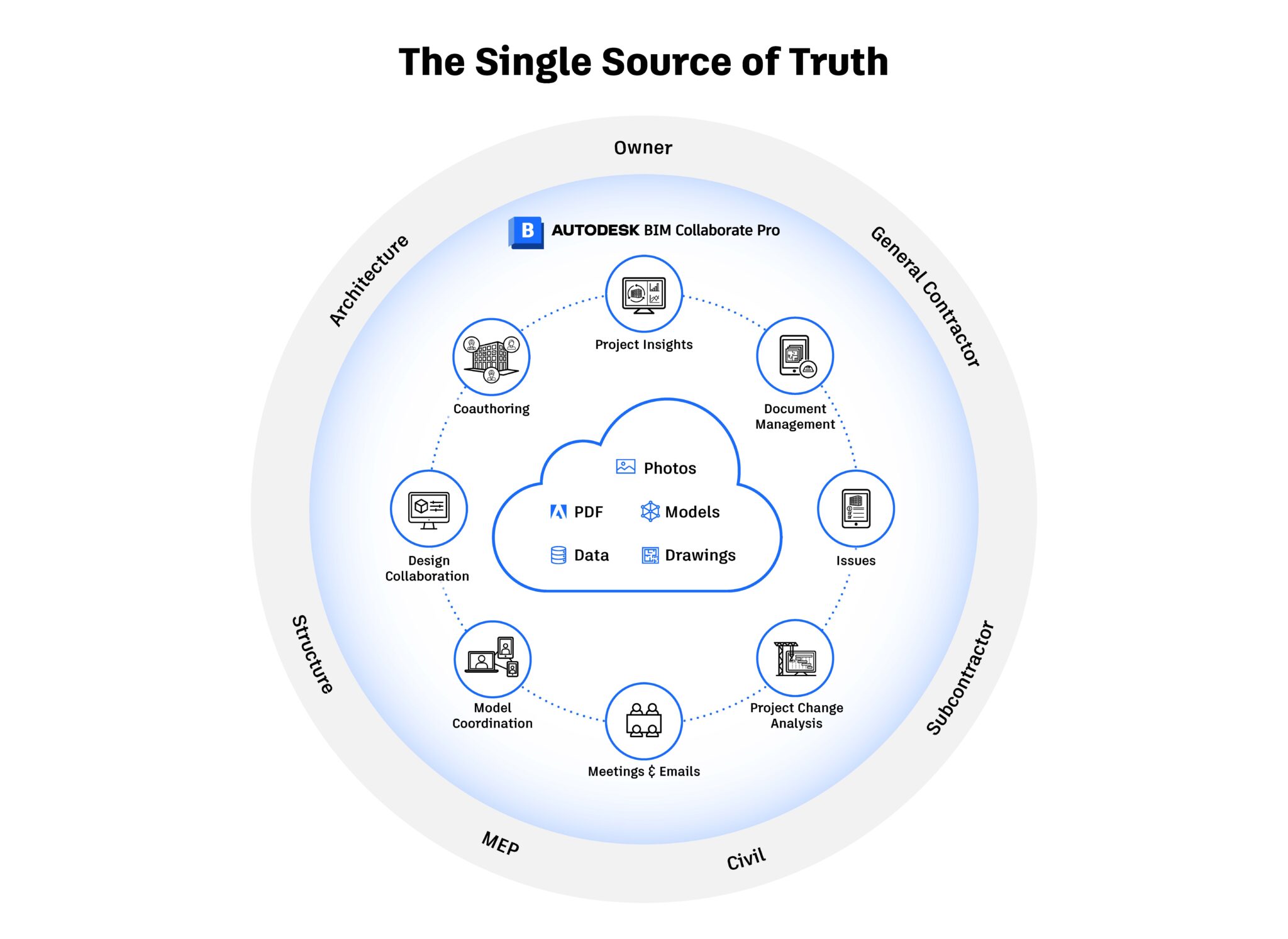 The Single Source of Truth

Owner

General Contractor

Subcontractor

Civil

MEP

Structure

Architecture

B AUTODESK BIM Collaborate Pro

Project Insights

Document Management

Issues

Project Change Analysis

Meetings & Emails

Model Coordination

Design Collaboration

Coauthoring

Photos

PDF

Models

Data

Drawings